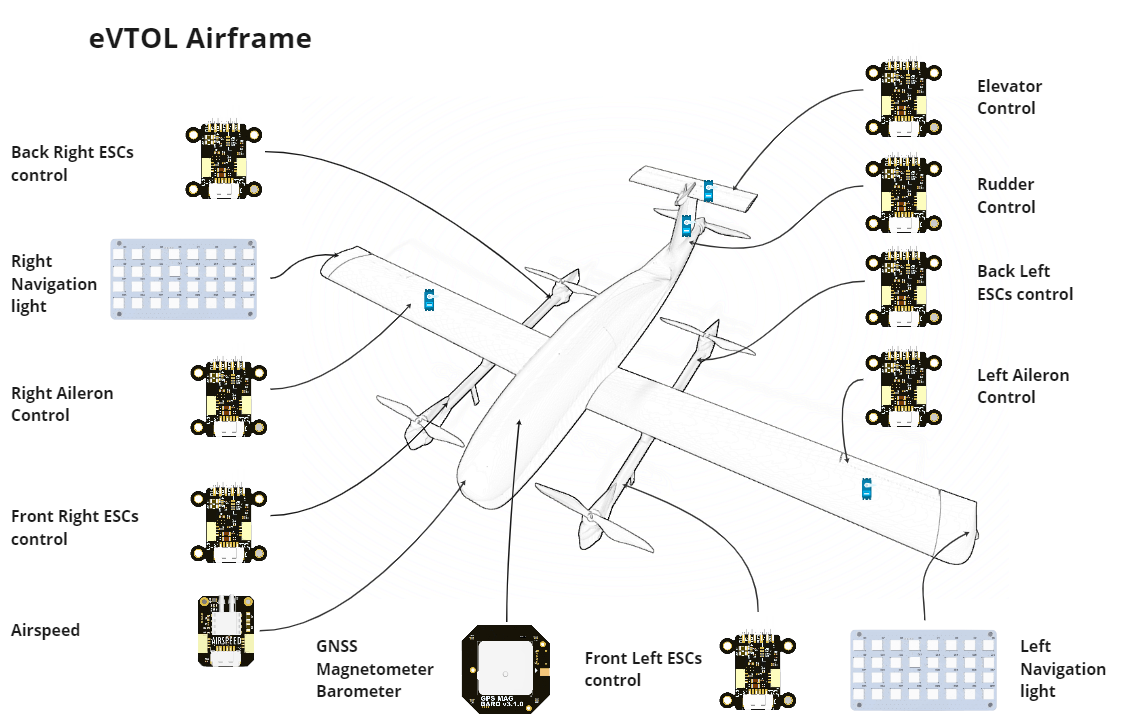 eVTOL Airframe

Back Right ESCs control

Right Navigation light

Right Aileron Control

Front Right ESCs control

Airspeed

AIRSPEED

GNSS Magnetometer Barometer

GPS MAG BARO v3.1.0

Front Left ESCs control

Left Navigation light

Elevator Control

Rudder Control

Back Left ESCs control

Left Aileron Control